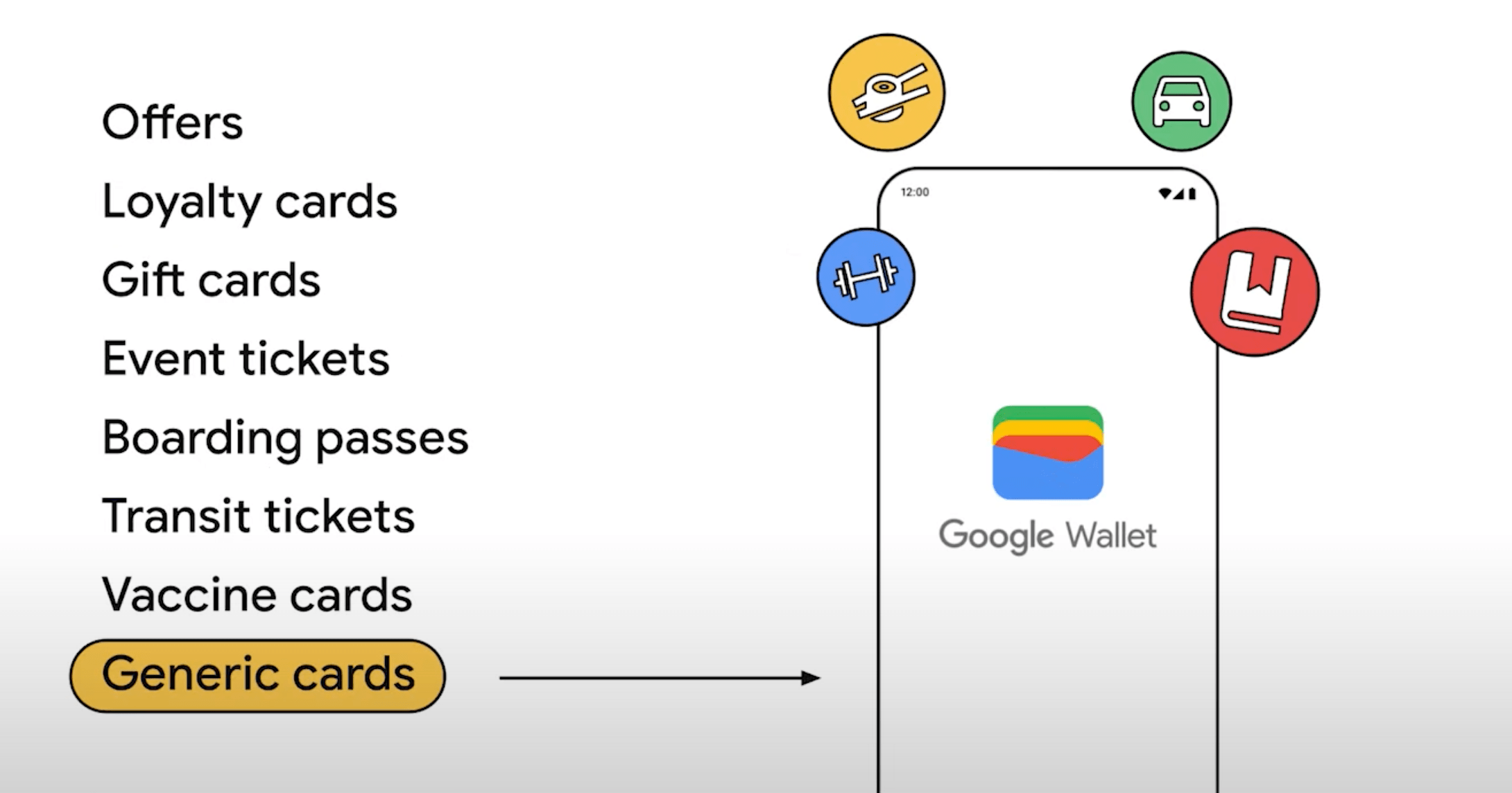 Offers
Loyalty cards
Gift cards
Event tickets
Boarding passes
Transit tickets
Vaccine cards
Generic cards

12:00

Google Wallet